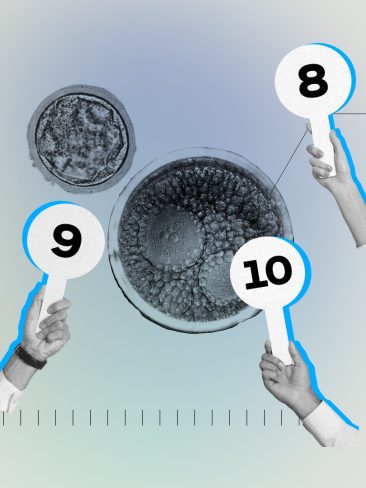 8

9

10