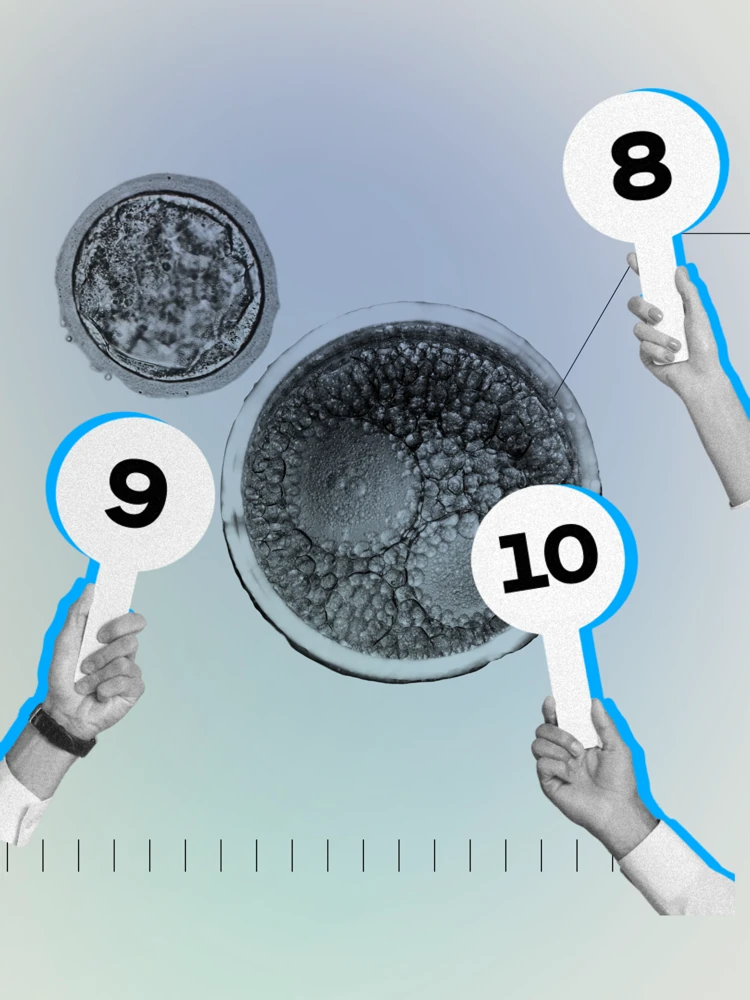 8

9

10